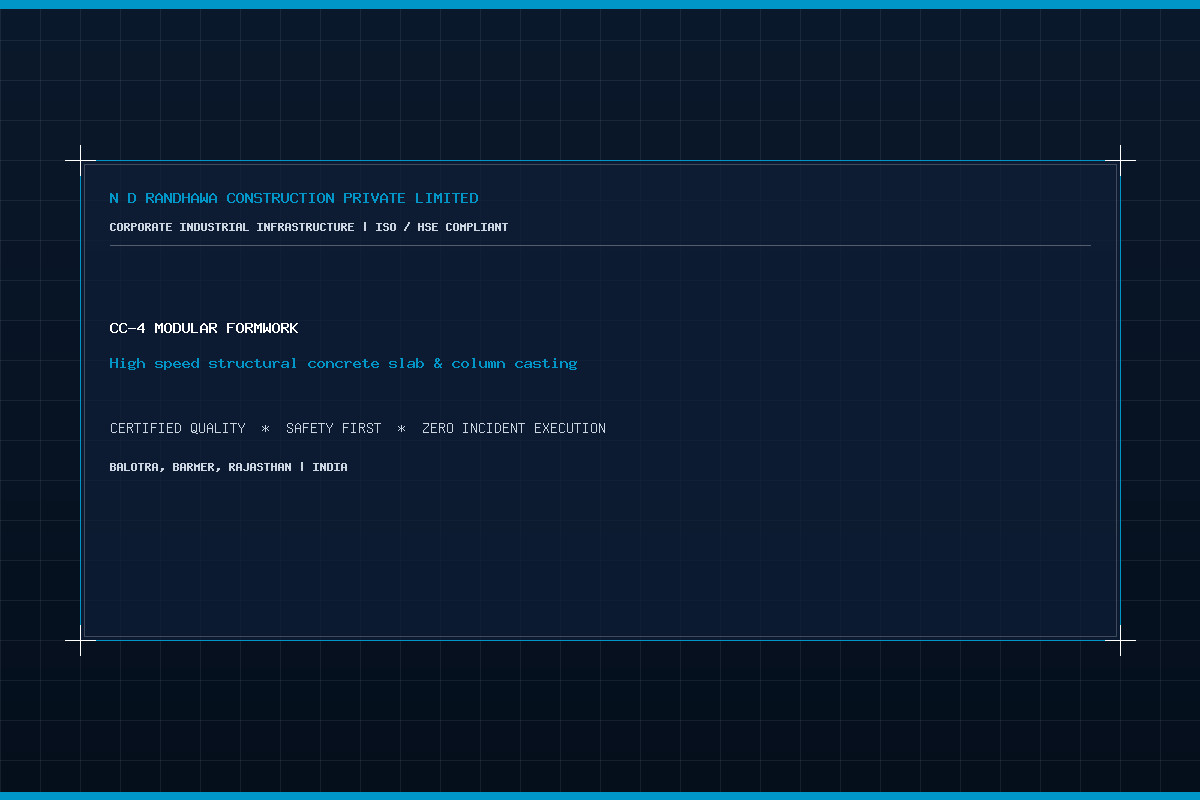 N D RANDHAWA CONSTRUCTION PRIVATE LIMITED

CORPORATE INDUSTRIAL INFRASTRUCTURE | ISO / HSE COMPLIANT

CC-4 MODULAR FORMWORK

High speed structural concrete slab & column casting

CERTIFIED QUALITY * SAFETY FIRST * ZERO INCIDENT EXECUTION

BALOTRA, BARMER, RAJASTHAN | INDIA